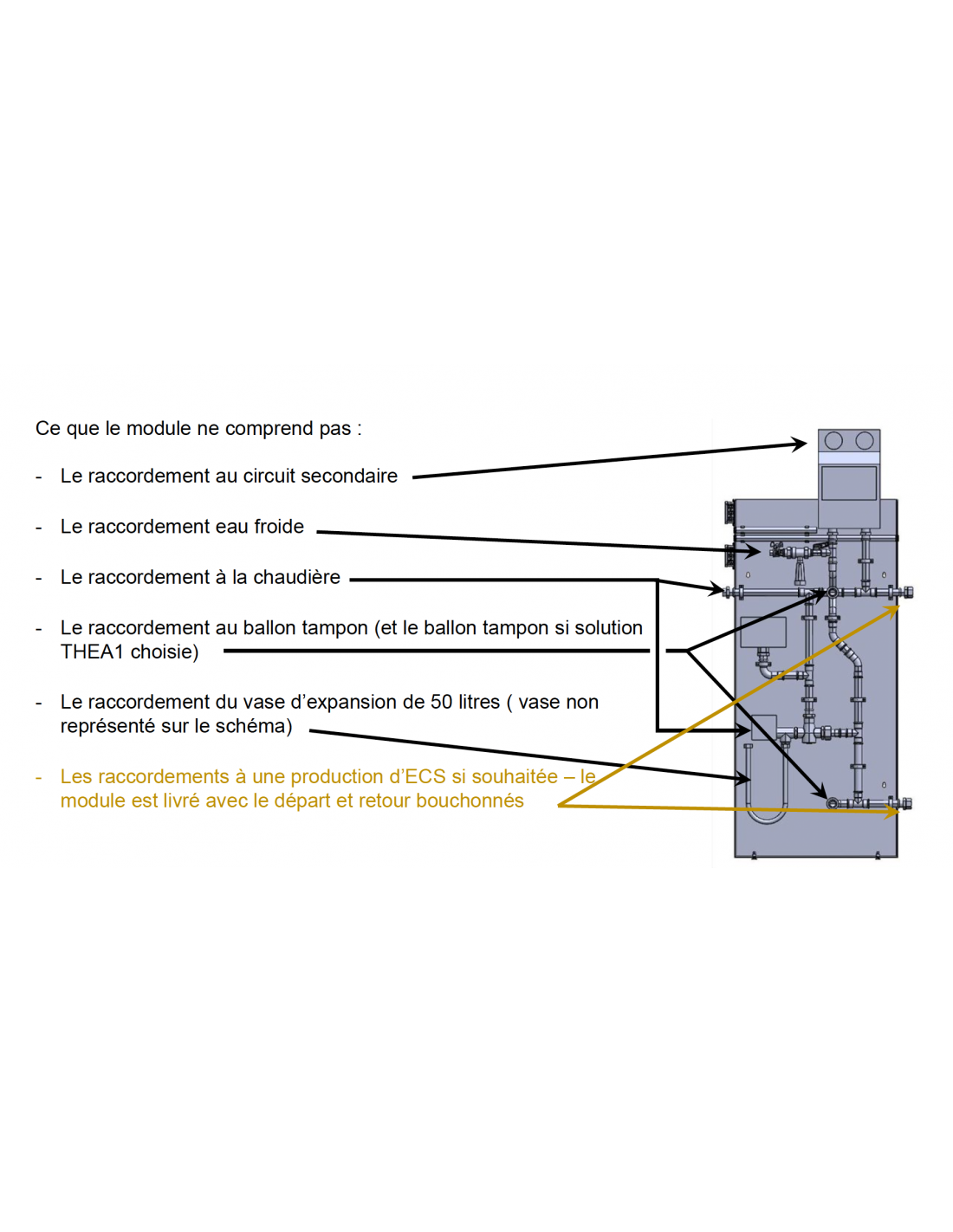 Ce que le module ne comprend pas :

- Le raccordement au circuit secondaire

- Le raccordement eau froide

- Le raccordement à la chaudière

- Le raccordement au ballon tampon (et le ballon tampon si solution THEA1 choisie)

- Le raccordement du vase d'expansion de 50 litres ( vase non représenté sur le schéma)

- Les raccordements à une production d'ECS si souhaitée – le module est livré avec le départ et retour bouchonnés