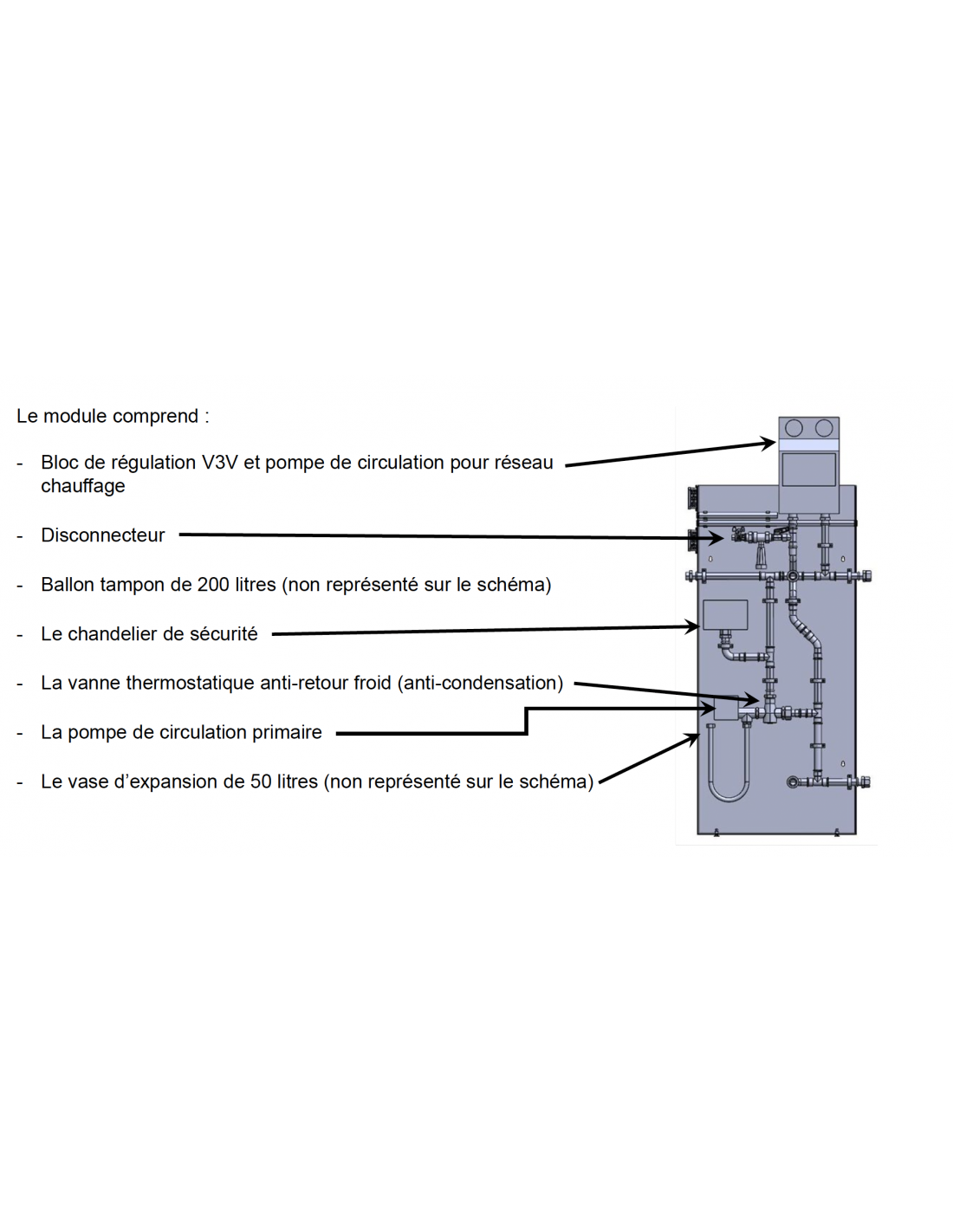 Le module comprend :

- Bloc de régulation V3V et pompe de circulation pour réseau chauffage

- Disconnecteur

- Ballon tampon de 200 litres (non représenté sur le schéma)

- Le chandelier de sécurité

- La vanne thermostatique anti-retour froid (anti-condensation)

- La pompe de circulation primaire

- Le vase d'expansion de 50 litres (non représenté sur le schéma)